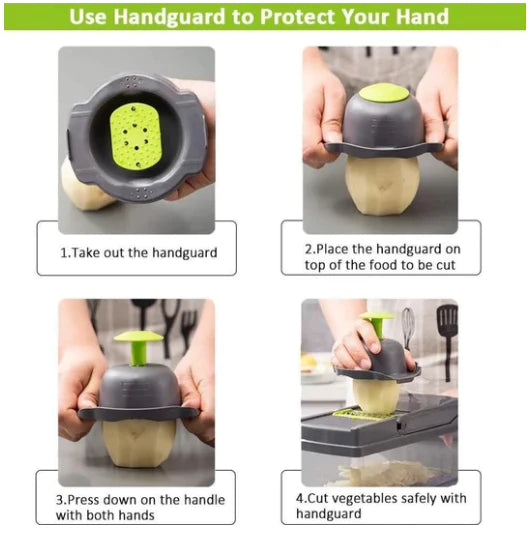 Use Handguard to Protect Your Hand

1.Take out the handguard

2.Place the handguard on top of the food to be cut

3.Press down on the handle with both hands

4.Cut vegetables safely with handguard